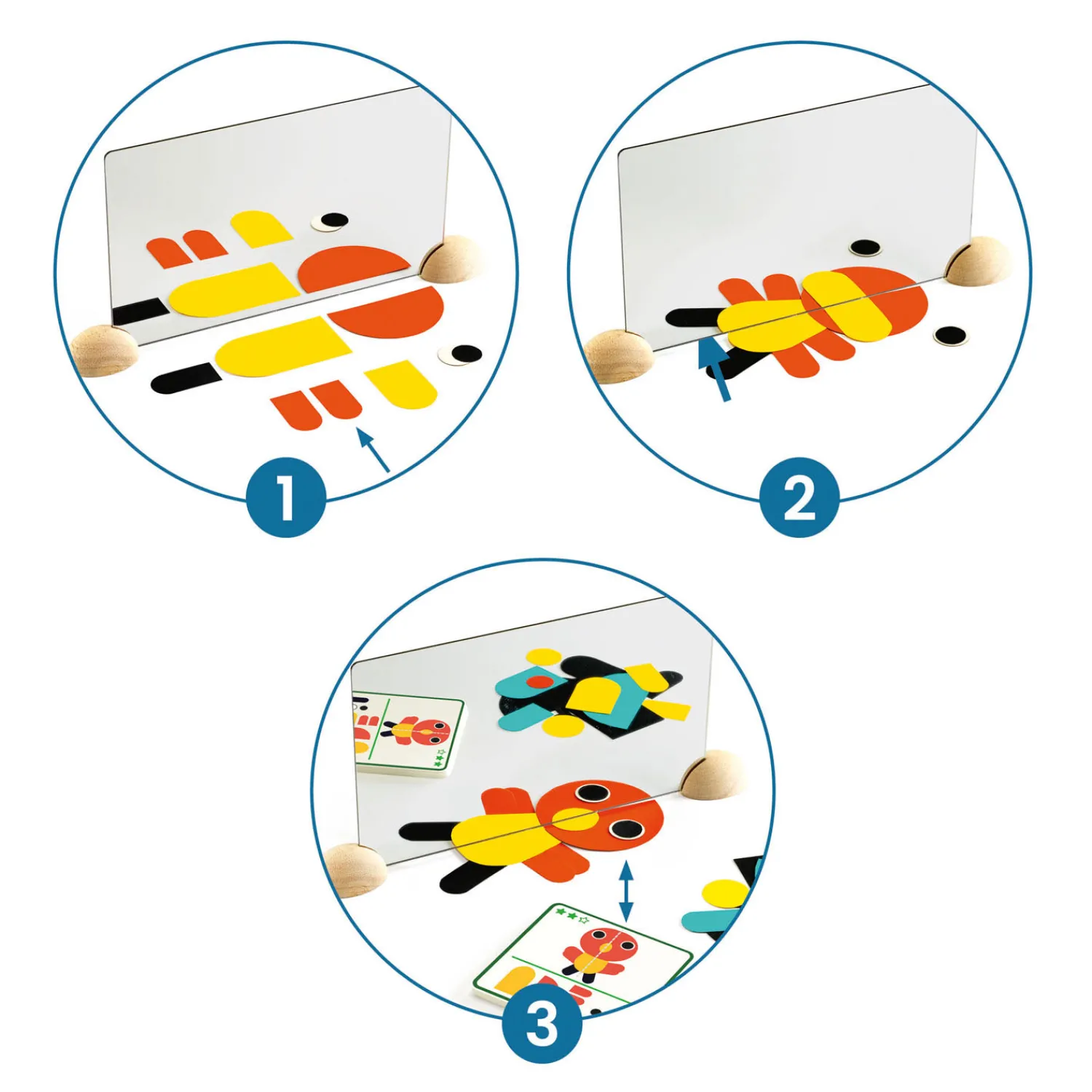 1

2

3