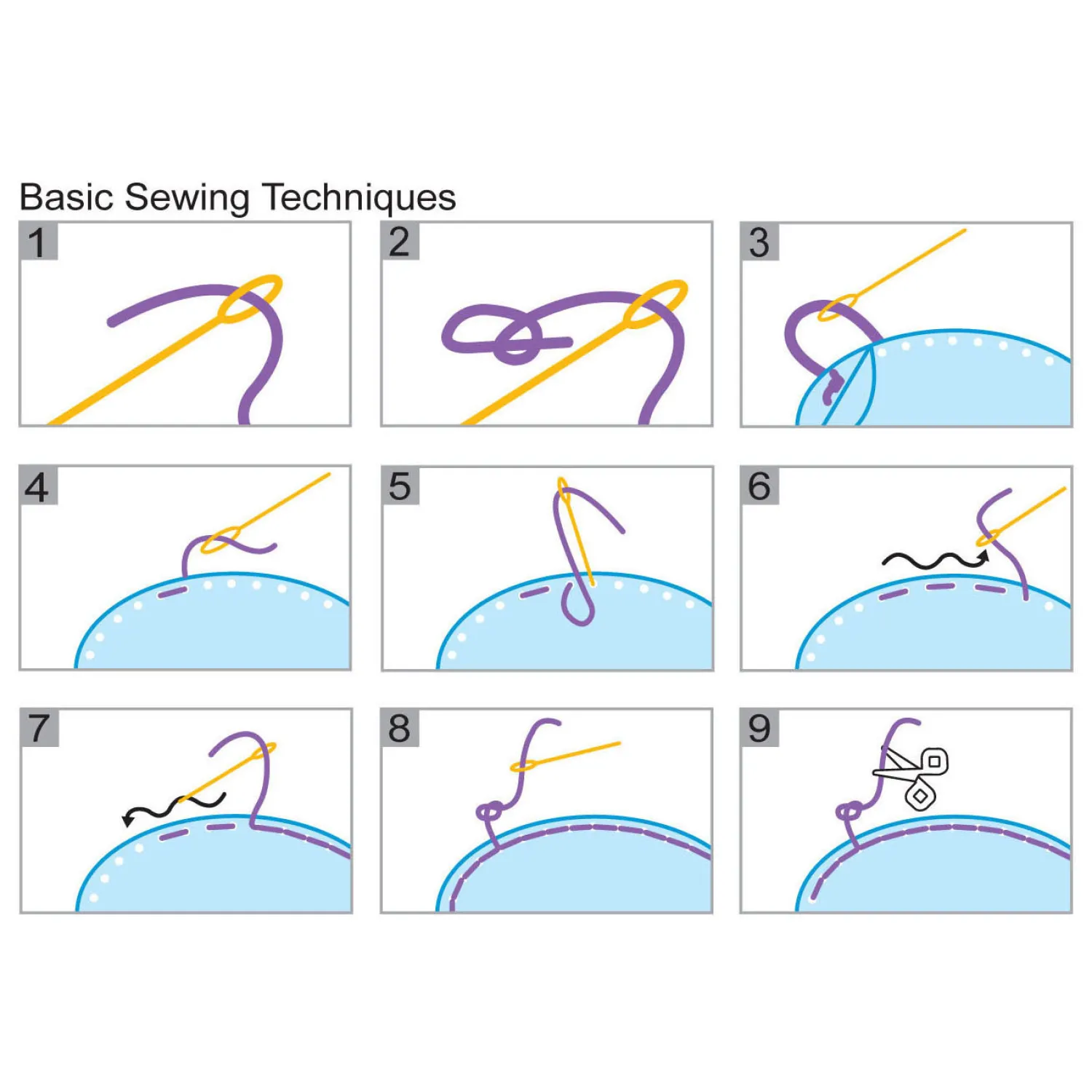 Basic Sewing Techniques

1

2

3

4

5

6

7

8

9