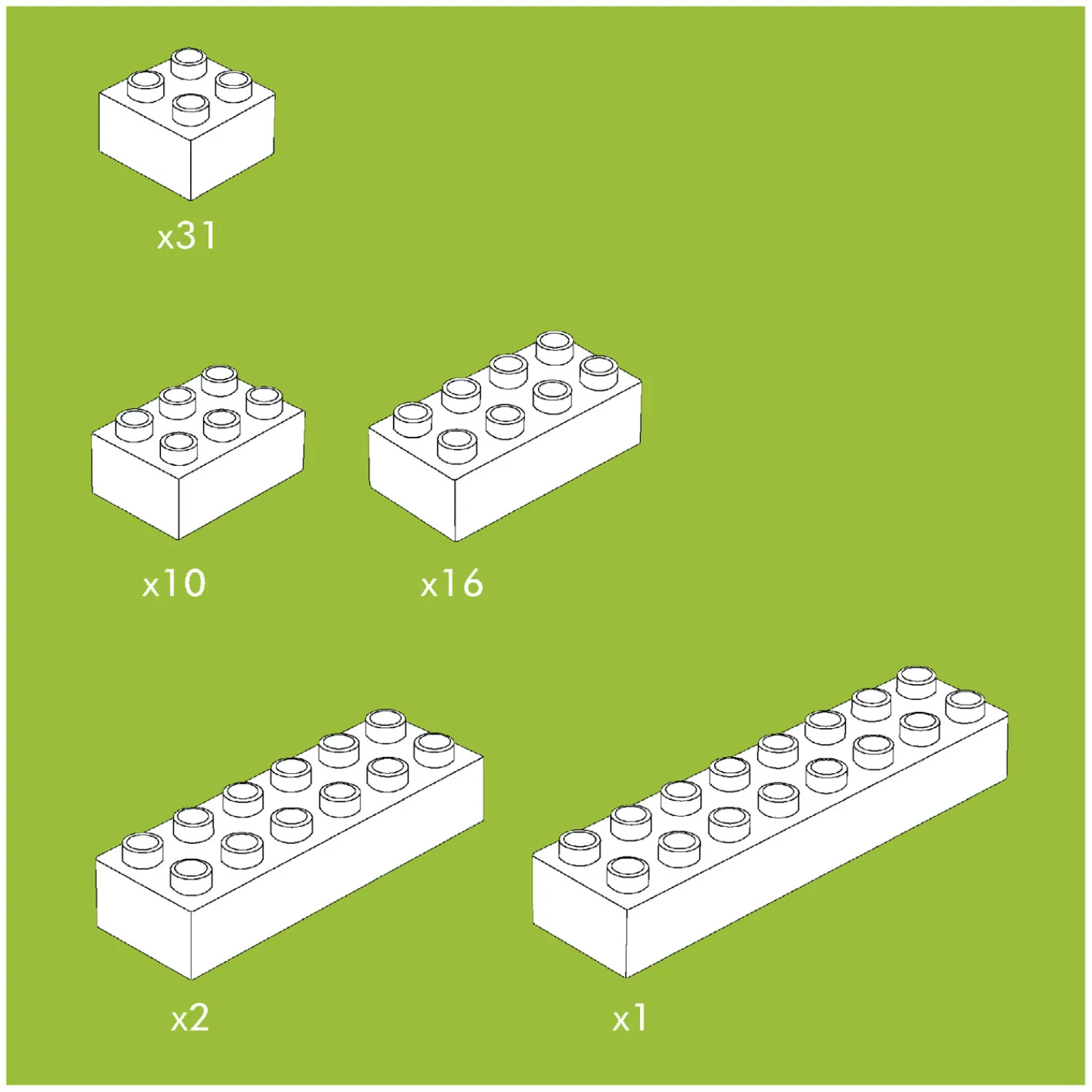 x31

x10

x16

x2

x1