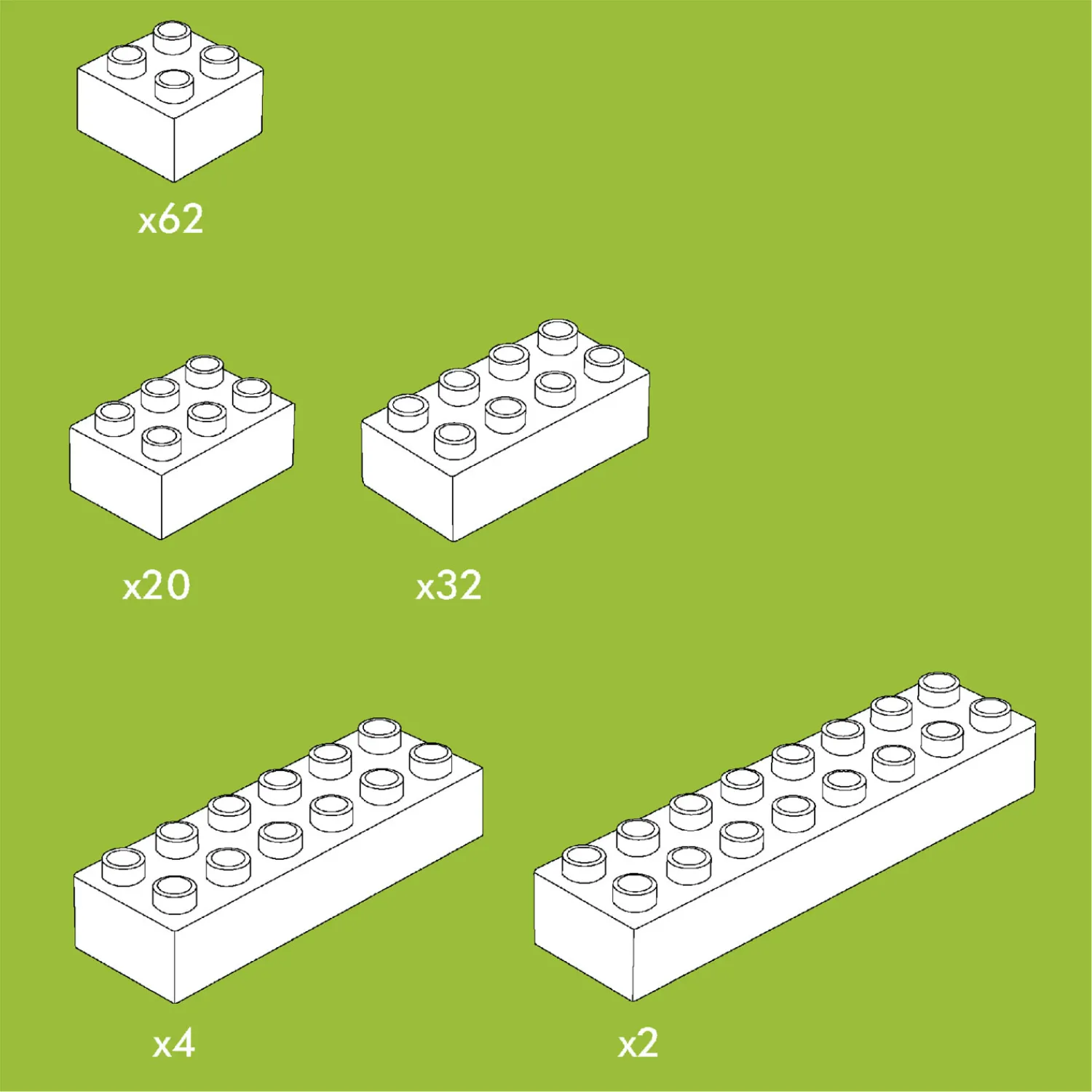 x62

x20

x32

x4

x2