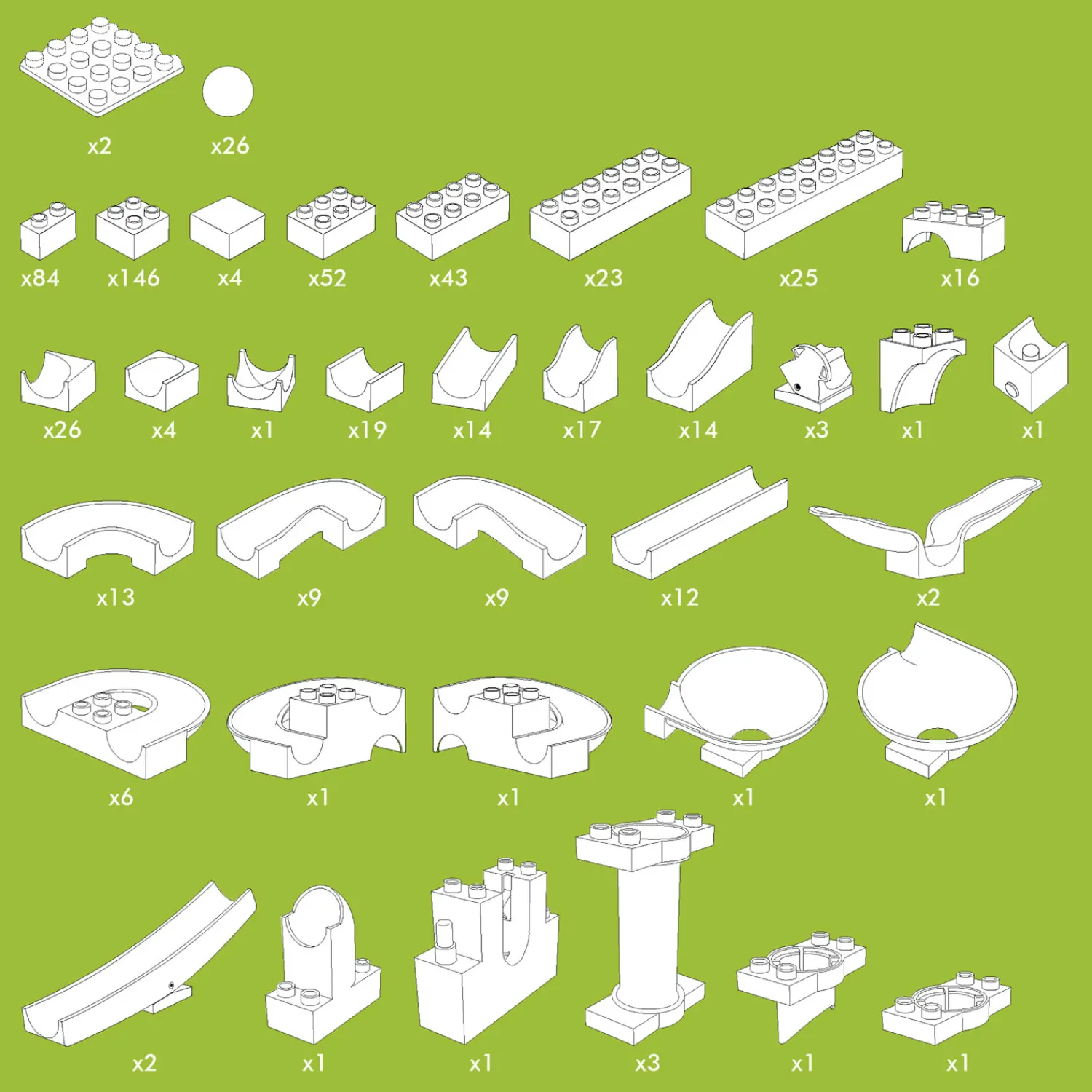 x2 x26

x84 x146 x4 x52 x43 x23 x25 x16

x26 x4 x1 x19 x14 x17 x14 x3 x1 x1

x13 x9 x9 x12 x2

x6 x1 x1 x1 x1

x2 x1 x1 x3 x1 x1