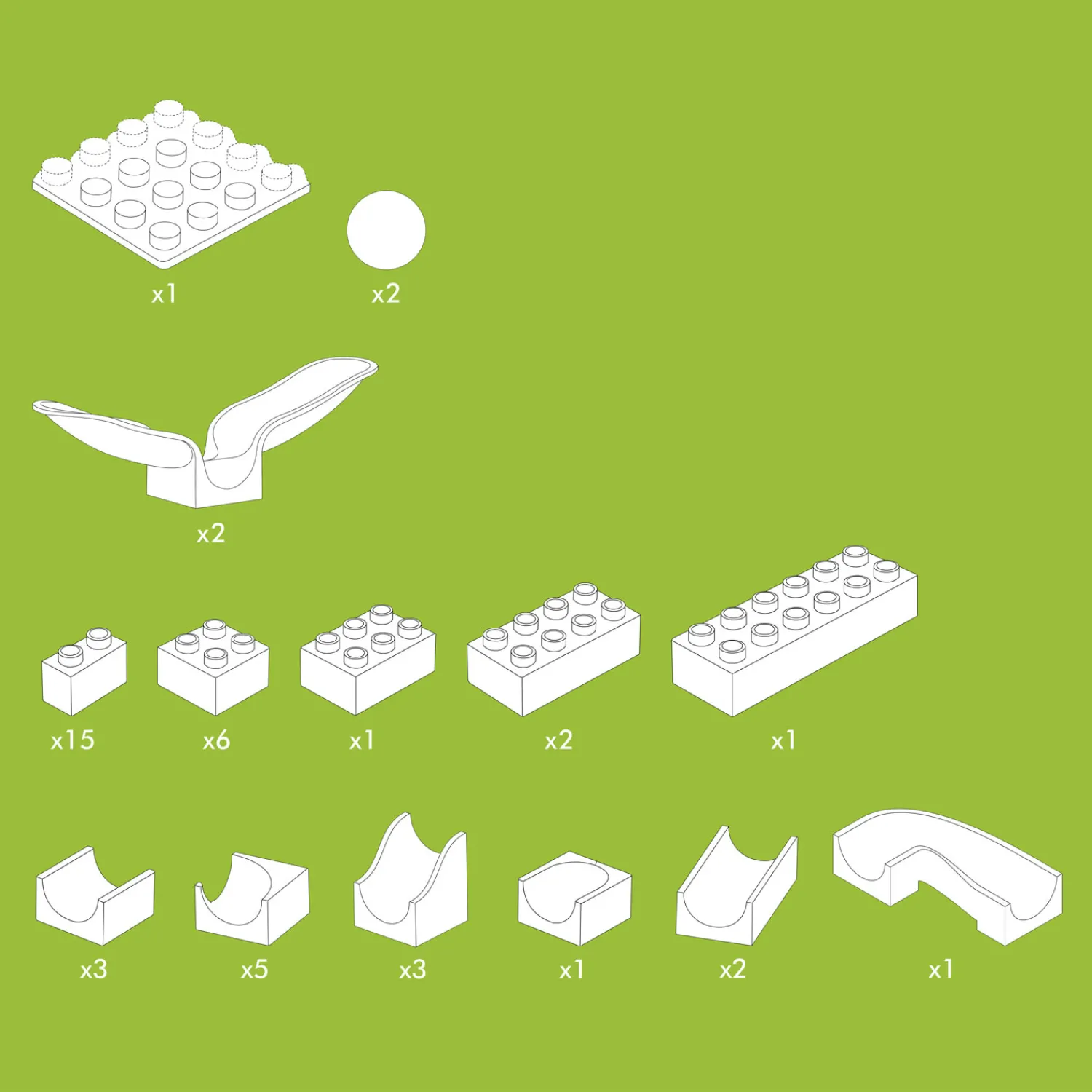 x1
x2

x2

x15
x6
x1
x2
x1

x3
x5
x3
x1
x2
x1