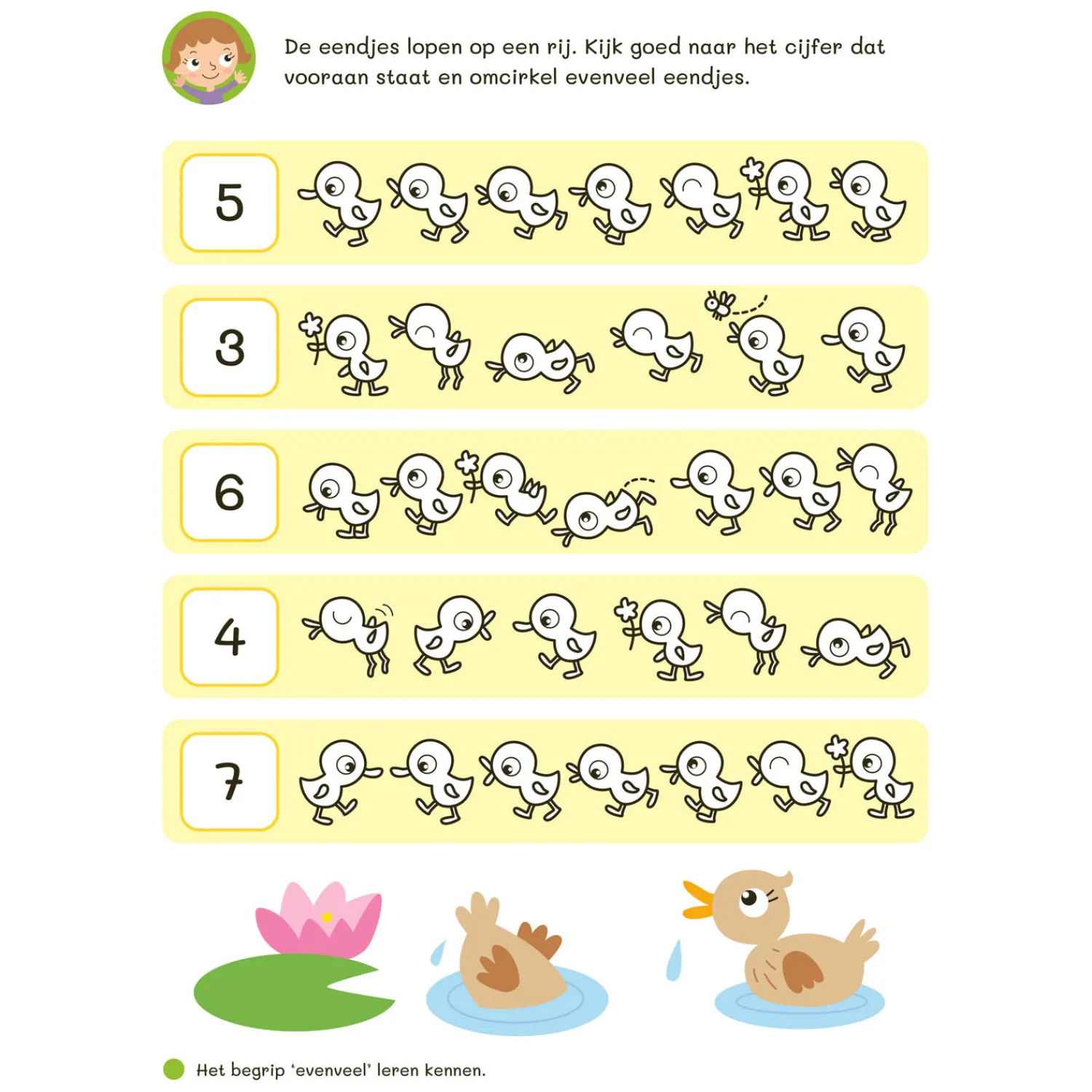 De eendjes lopen op een rij. Kijk goed naar het cijfer dat vooraan staat en omcirkel evenveel eendjes.

5

3

6

4

7

Het begrip 'evenveel' leren kennen.