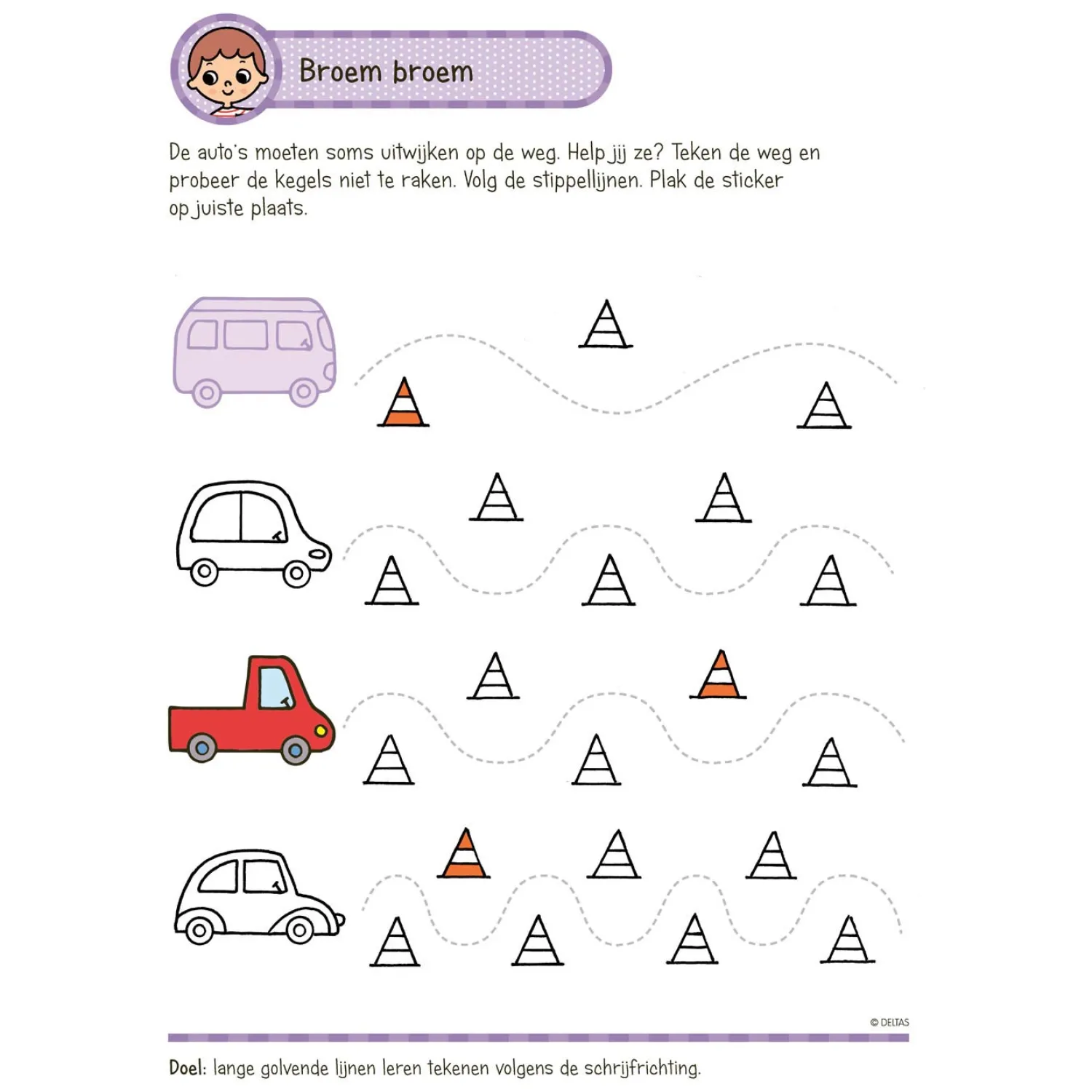 Broem broem

De auto's moeten soms uitwijken op de weg. Help jij ze? Teken de weg en probeer de kegels niet te raken. Volg de stippellijnen. Plak de sticker op juiste plaats.

© DELTAS

Doel: lange golvende lijnen leren tekenen volgens de schrijfrichting.